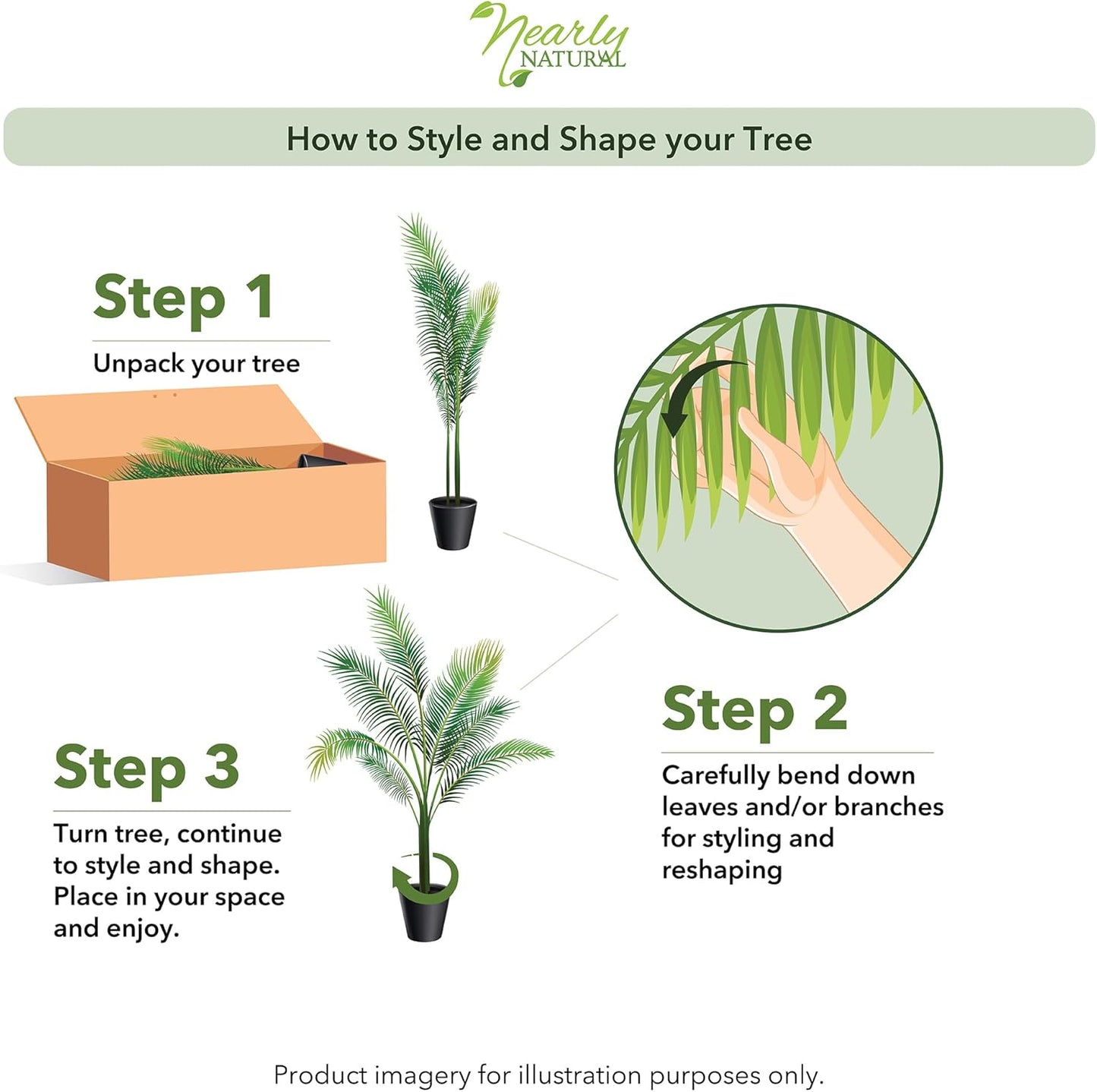 Nearly NATURAL

How to Style and Shape your Tree

Step 1

Unpack your tree

Step 2

Carefully bend down leaves and/or branches for styling and reshaping

Step 3

Turn tree, continue to style and shape. Place in your space and enjoy.

Product imagery for illustration purposes only.